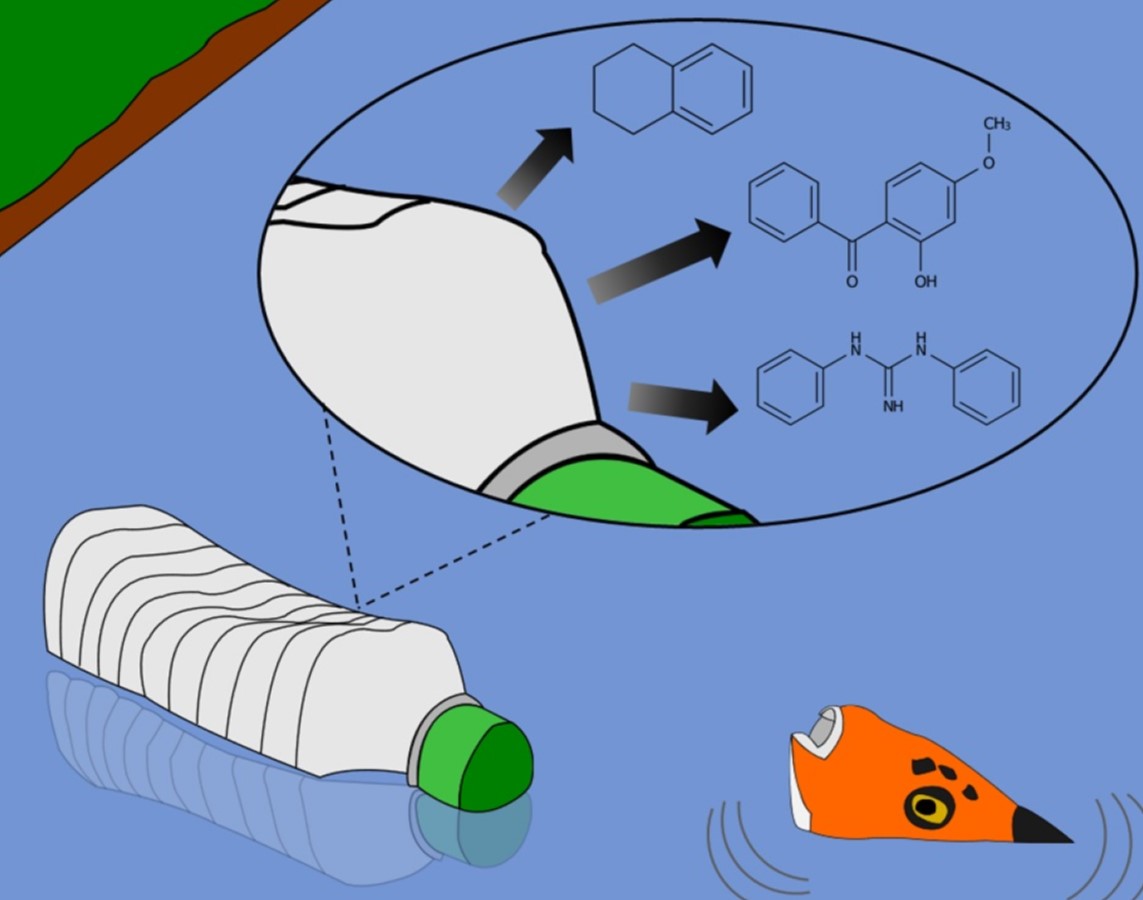 $CH_3$
O
O
OH
H
N
H
N
NH